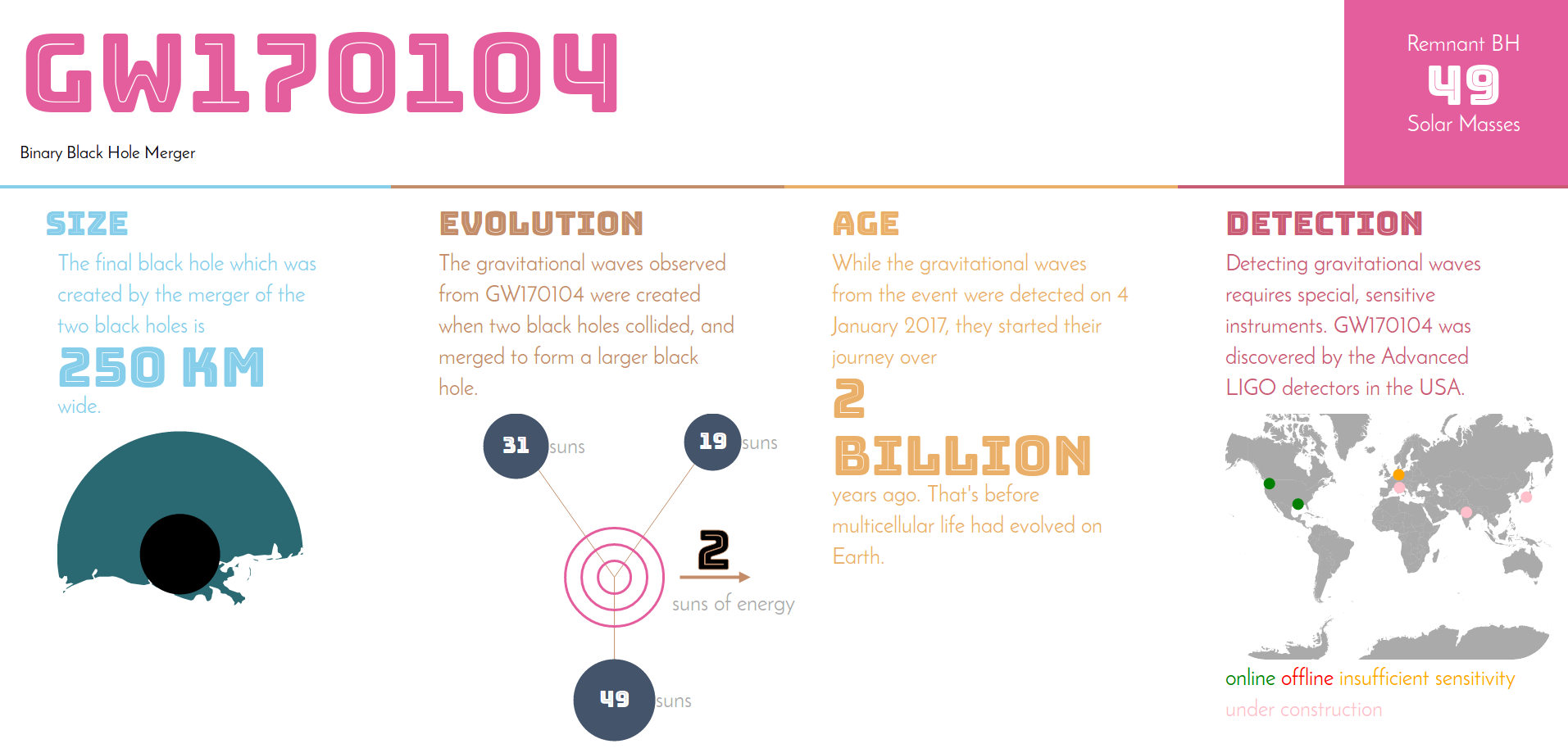 GW170104

Binary Black Hole Merger

Remnant BH
49
Solar Masses

SIZE

The final black hole which was created by the merger of the two black holes is

250 KM

wide.

EVOLUTION

The gravitational waves observed from GW170104 were created when two black holes collided, and merged to form a larger black hole.

31 suns

19 suns

2

suns of energy

49 suns

AGE

While the gravitational waves from the event were detected on 4 January 2017, they started their journey over

2

BILLION

years ago. That's before multicellular life had evolved on Earth.

DETECTION

Detecting gravitational waves requires special, sensitive instruments. GW170104 was discovered by the Advanced LIGO detectors in the USA.

online offline insufficient sensitivity under construction